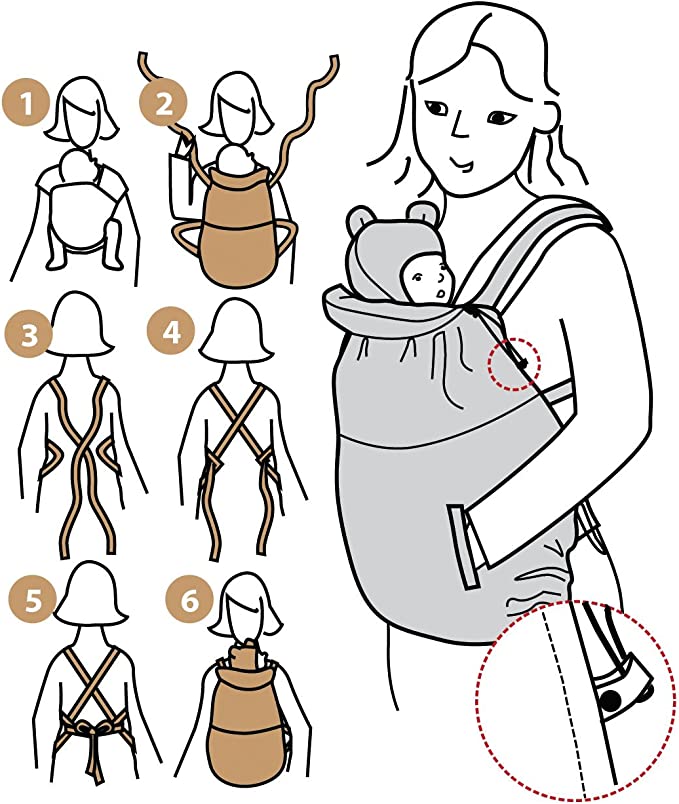 1
2
3
4
5
6